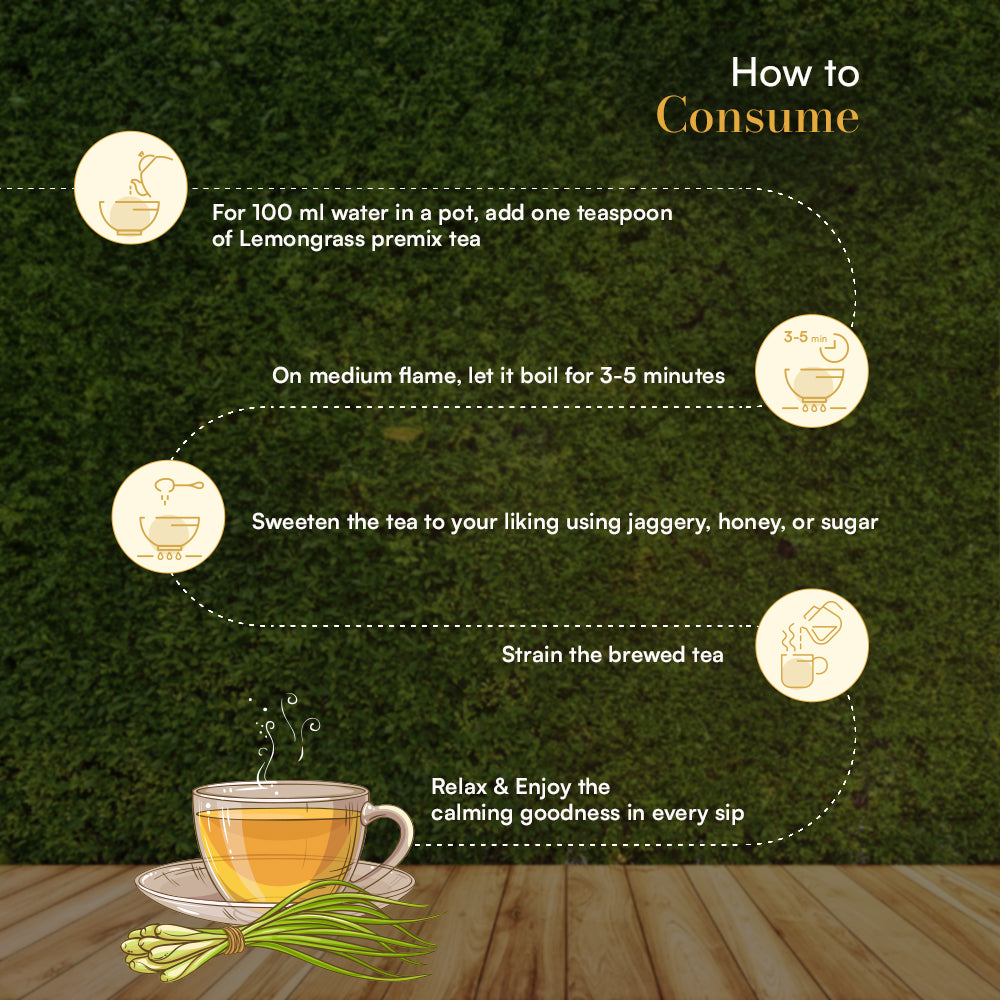 How to
Consume

For 100 ml water in a pot, add one teaspoon of Lemongrass premix tea

3-5 min

On medium flame, let it boil for 3-5 minutes

Sweeten the tea to your liking using jaggery, honey, or sugar

Strain the brewed tea

Relax & Enjoy the calming goodness in every sip